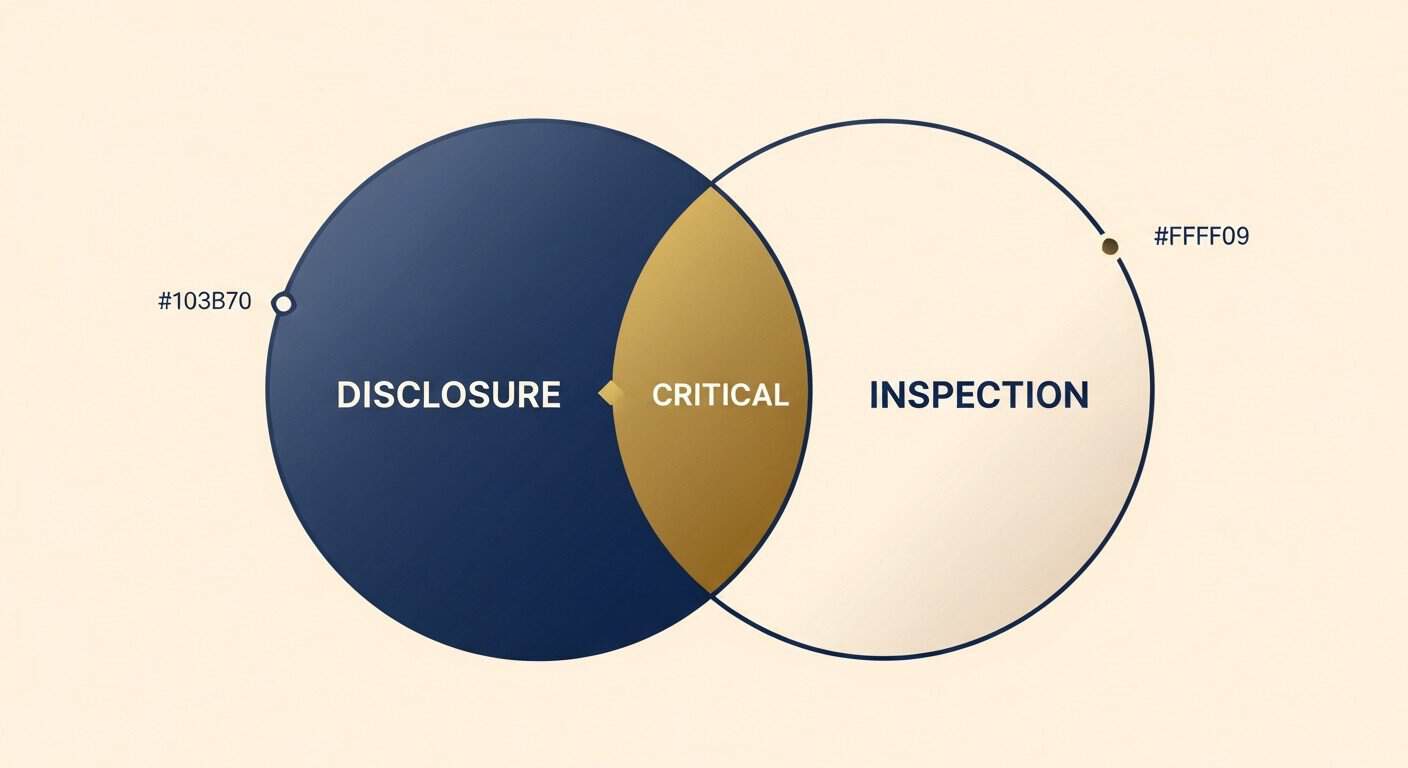 #103B70

DISCLOSURE

CRITICAL

INSPECTION

#FFFF09